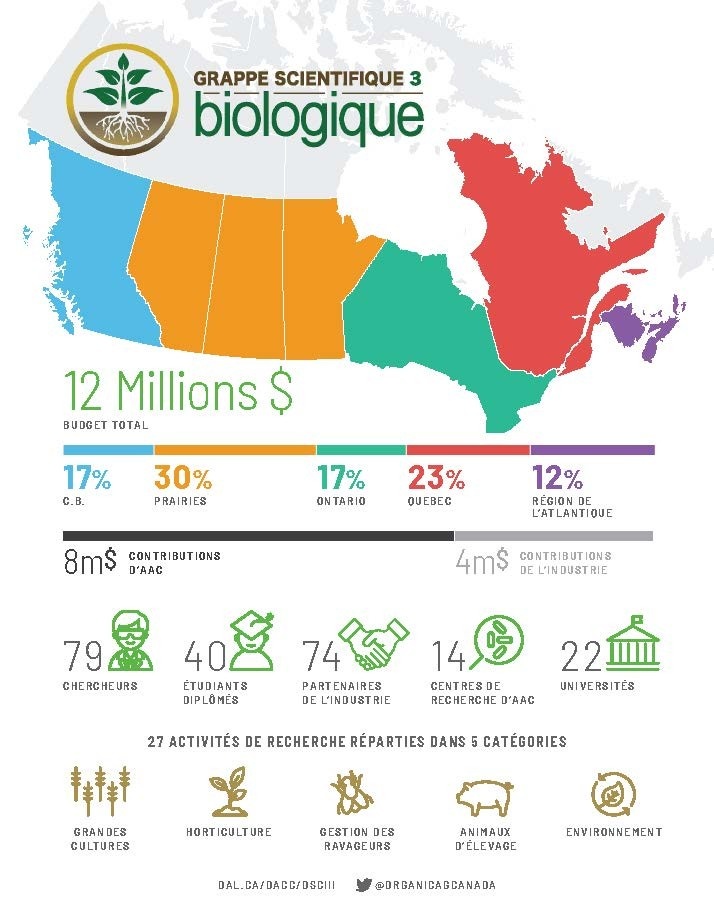 GRAPPE SCIENTIFIQUE 3
biologique

12 Millions $
BUDGET TOTAL

17%
C.B.

30%
PRAIRIES

17%
ONTARIO

23%
QUEBEC

12%
RÉGION DE L'ATLANTIQUE

8m$ CONTRIBUTIONS D'AAC

4m$ CONTRIBUTIONS DE L'INDUSTRIE

79
CHERCHEURS

40
ÉTUDIANTS DIPLÔMÉS

74
PARTENAIRES DE L'INDUSTRIE

14
CENTRES DE RECHERCHE D'AAC

22
UNIVERSITÉS

27 ACTIVITÉS DE RECHERCHE RÉPARTIES DANS 5 CATÉGORIES

GRANDES CULTURES

HORTICULTURE

GESTION DES RAVAGEURS

ANIMAUX D'ÉLEVAGE

ENVIRONNEMENT

DAL.CA/OACC/OSCIII @ORGANICAGCANADA