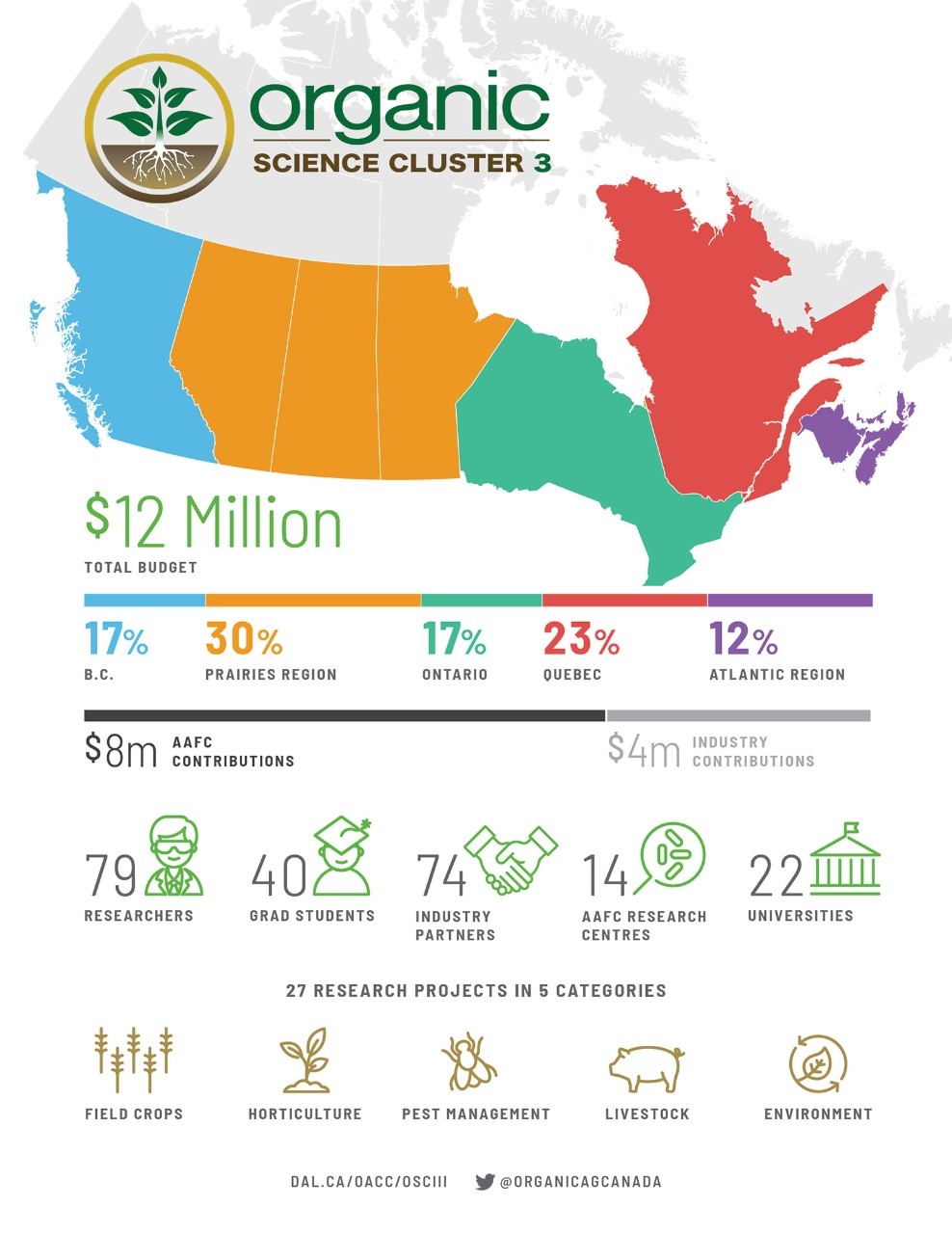 organic
SCIENCE CLUSTER 3

$12 Million
TOTAL BUDGET

17% B.C.
30% PRAIRIES REGION
17% ONTARIO
23% QUEBEC
12% ATLANTIC REGION

$8m AAFC CONTRIBUTIONS
$4m INDUSTRY CONTRIBUTIONS

79 RESEARCHERS
40 GRAD STUDENTS
74 INDUSTRY PARTNERS
14 AAFC RESEARCH CENTRES
22 UNIVERSITIES

27 RESEARCH PROJECTS IN 5 CATEGORIES

FIELD CROPS
HORTICULTURE
PEST MANAGEMENT
LIVESTOCK
ENVIRONMENT

DAL.CA/OACC/OSCIII @ORGANICAGCANADA