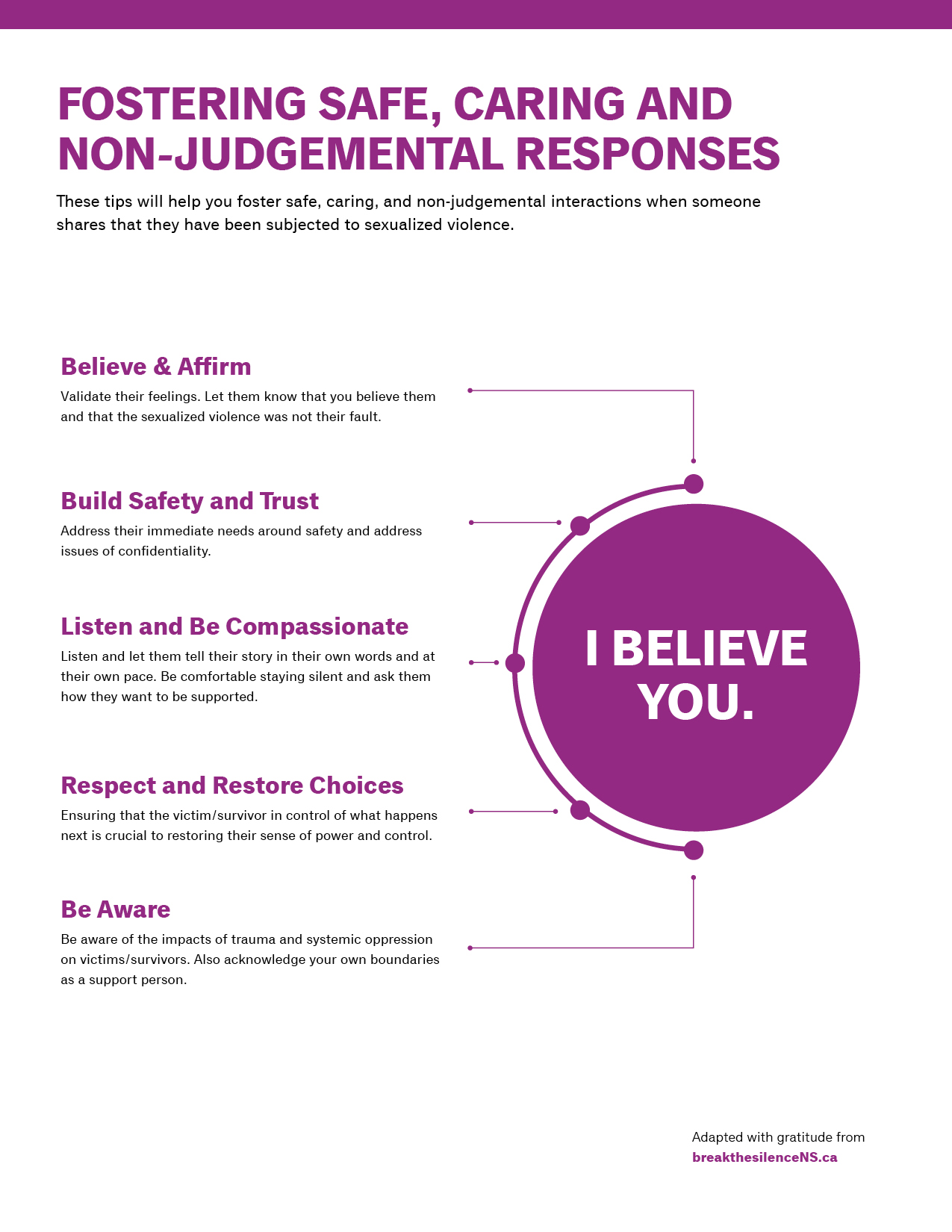 FOSTERING SAFE, CARING AND NON-JUDGEMENTAL RESPONSES

These tips will help you foster safe, caring, and non-judgemental interactions when someone shares that they have been subjected to sexualized violence.

Believe & Affirm

Validate their feelings. Let them know that you believe them and that the sexualized violence was not their fault.

Build Safety and Trust

Address their immediate needs around safety and address issues of confidentiality.

Listen and Be Compassionate

Listen and let them tell their story in their own words and at their own pace. Be comfortable staying silent and ask them how they want to be supported.

Respect and Restore Choices

Ensuring that the victim/survivor in control of what happens next is crucial to restoring their sense of power and control.

Be Aware

Be aware of the impacts of trauma and systemic oppression on victims/survivors. Also acknowledge your own boundaries as a support person.

I BELIEVE YOU.

Adapted with gratitude from
breakthesilenceNS.ca