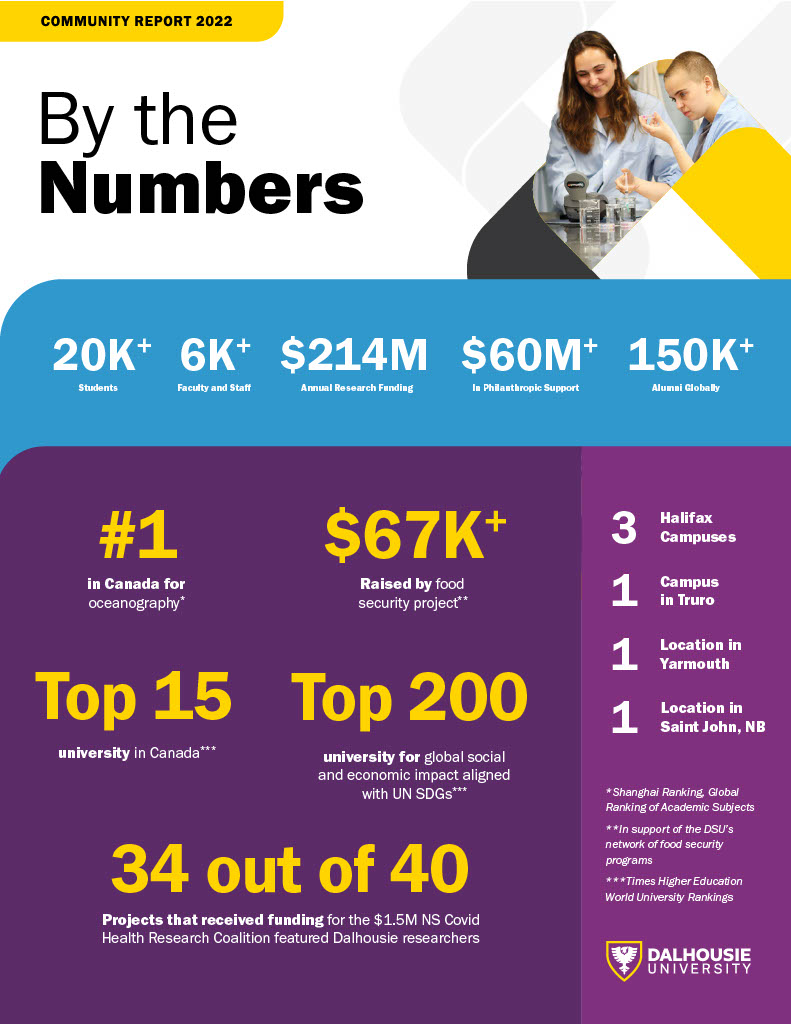 COMMUNITY REPORT 2022

By the Numbers

20K+
Students

6K+
Faculty and Staff

$214M
Annual Research Funding

$60M+
In Philanthropic Support

150K+
Alumni Globally

#1
in Canada for oceanography*

$67K+
Raised by food security project**

Top 15
university in Canada***

Top 200
university for global social and economic impact aligned with UN SDGs***

34 out of 40
Projects that received funding for the $1.5M NS Covid Health Research Coalition featured Dalhousie researchers

3 Halifax Campuses

1 Campus in Truro

1 Location in Yarmouth

1 Location in Saint John, NB

*Shanghai Ranking, Global Ranking of Academic Subjects

**In support of the DSU's network of food security programs

***Times Higher Education World University Rankings

DALHOUSIE UNIVERSITY